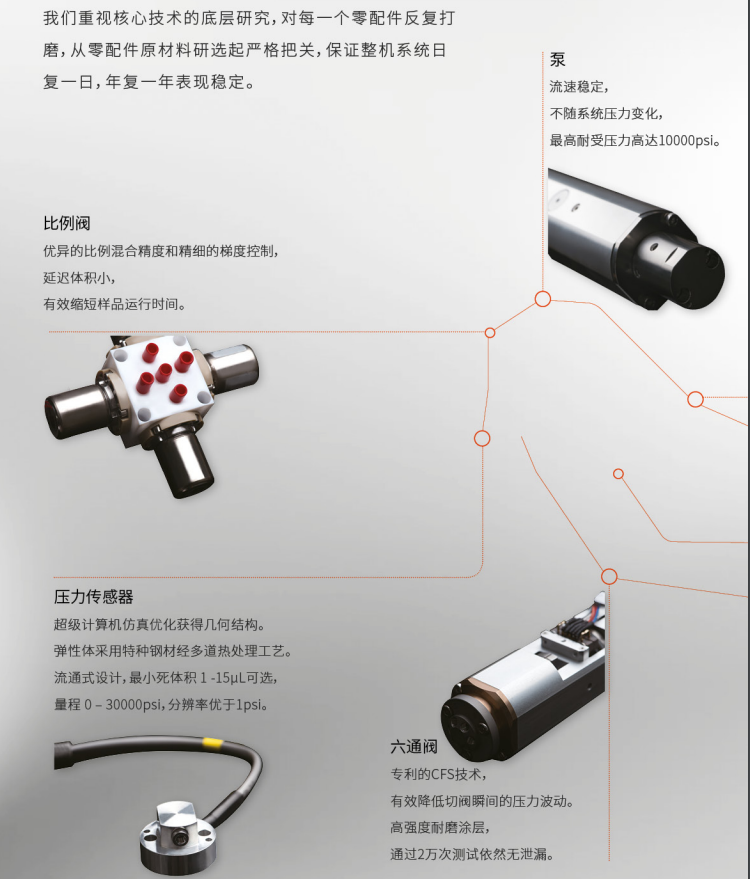 我们重视核心技术的底层研究，对每一个零配件反复打磨，从零配件原材料研选起严格把关，保证整机系统日复一日，年复一年表现稳定。

泵
流速稳定，
不随系统压力变化，
最高耐受压力高达10000psi。

比例阀
优异的比例混合精度和精细的梯度控制，
延迟体积小，
有效缩短样品运行时间。

压力传感器
超级计算机仿真优化获得几何结构。
弹性体采用特种钢材经多道热处理工艺。
流通式设计，最小死体积 1 -15μL可选，
量程 0 – 30000psi，分辨率优于1psi。

六通阀
专利的CFS技术，
有效降低切阀瞬间的压力波动。
高强度耐磨涂层，
通过2万次测试依然无泄漏。