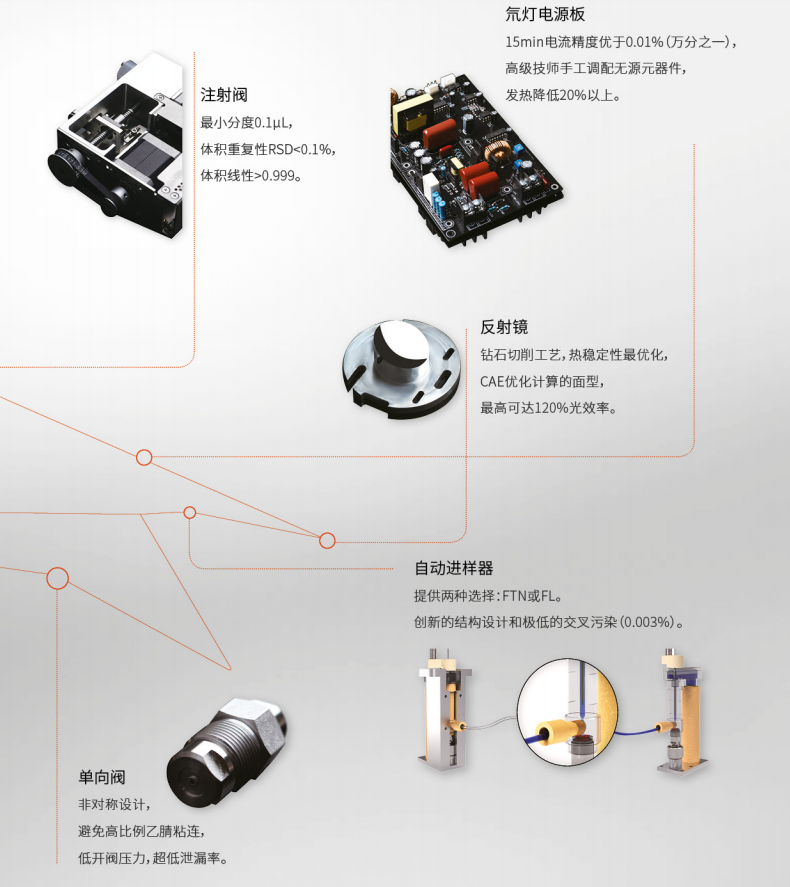 氘灯电源板
15min电流精度优于0.01%（万分之一），
高级技师手工调配无源元器件，
发热降低20%以上。

注射阀
最小分度0.1μL，
体积重复性RSD<0.1%，
体积线性>0.999。

反射镜
钻石切削工艺，热稳定性最优化，
CAE优化计算的面型，
最高可达120%光效率。

自动进样器
提供两种选择：FTN或FL。
创新的结构设计和极低的交叉污染（0.003%）。

单向阀
非对称设计，
避免高比例乙腈粘连，
低开阀压力，超低泄漏率。